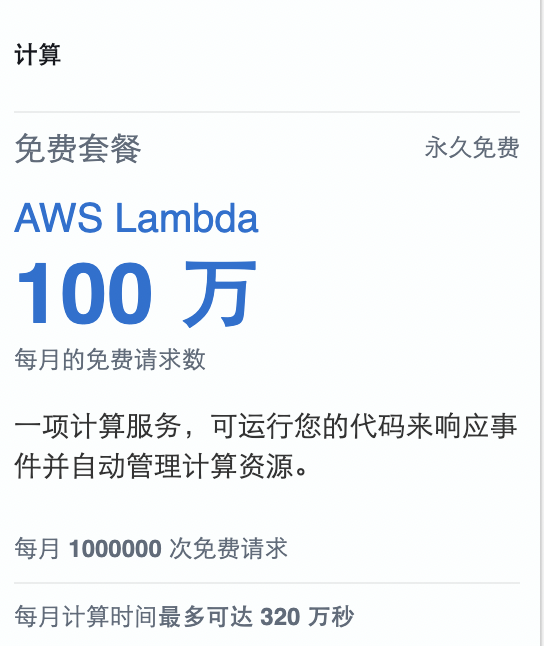 计算

免费套餐

永久免费

AWS Lambda

100 万

每月的免费请求数

一项计算服务，可运行您的代码来响应事件并自动管理计算资源。

每月 1000000 次免费请求

每月计算时间最多可达 320 万秒